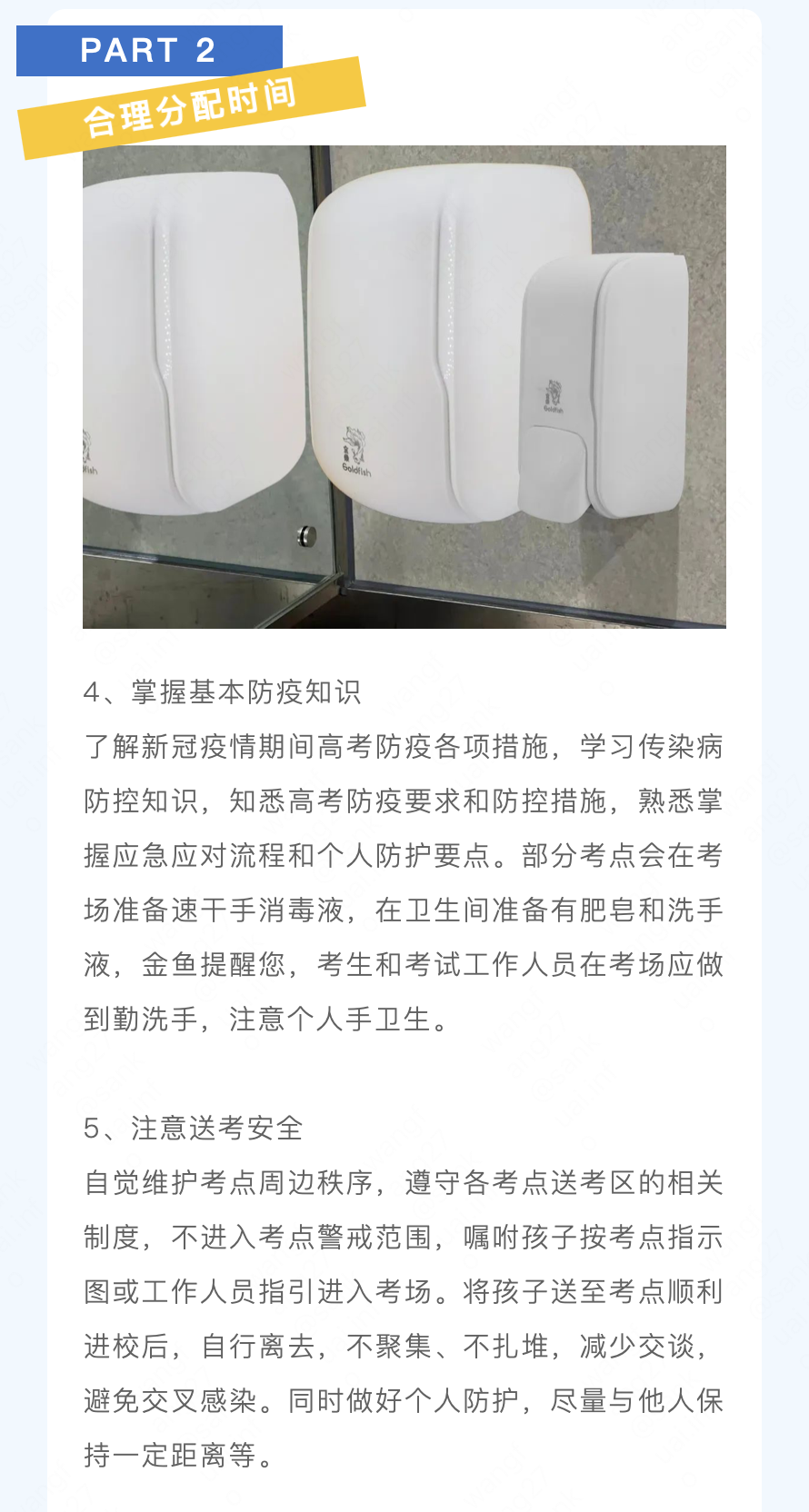 PART 2

合理分配时间

Goldfish

Goldfish

Goldfish

4、掌握基本防疫知识

了解新冠疫情期间高考防疫各项措施，学习传染病防控知识，知悉高考防疫要求和防控措施，熟悉掌握应急应对流程和个人防护要点。部分考点会在考场准备速干手消毒液，在卫生间准备有肥皂和洗手液，金鱼提醒您，考生和考试工作人员在考场应做到勤洗手，注意个人手卫生。

5、注意送考安全

自觉维护考点周边秩序，遵守各考点送考区的相关制度，不进入考点警戒范围，嘱咐孩子按考点指示图或工作人员指引进入考场。将孩子送至考点顺利进校后，自行离去，不聚集、不扎堆，减少交谈，避免交叉感染。同时做好个人防护，尽量与他人保持一定距离等。