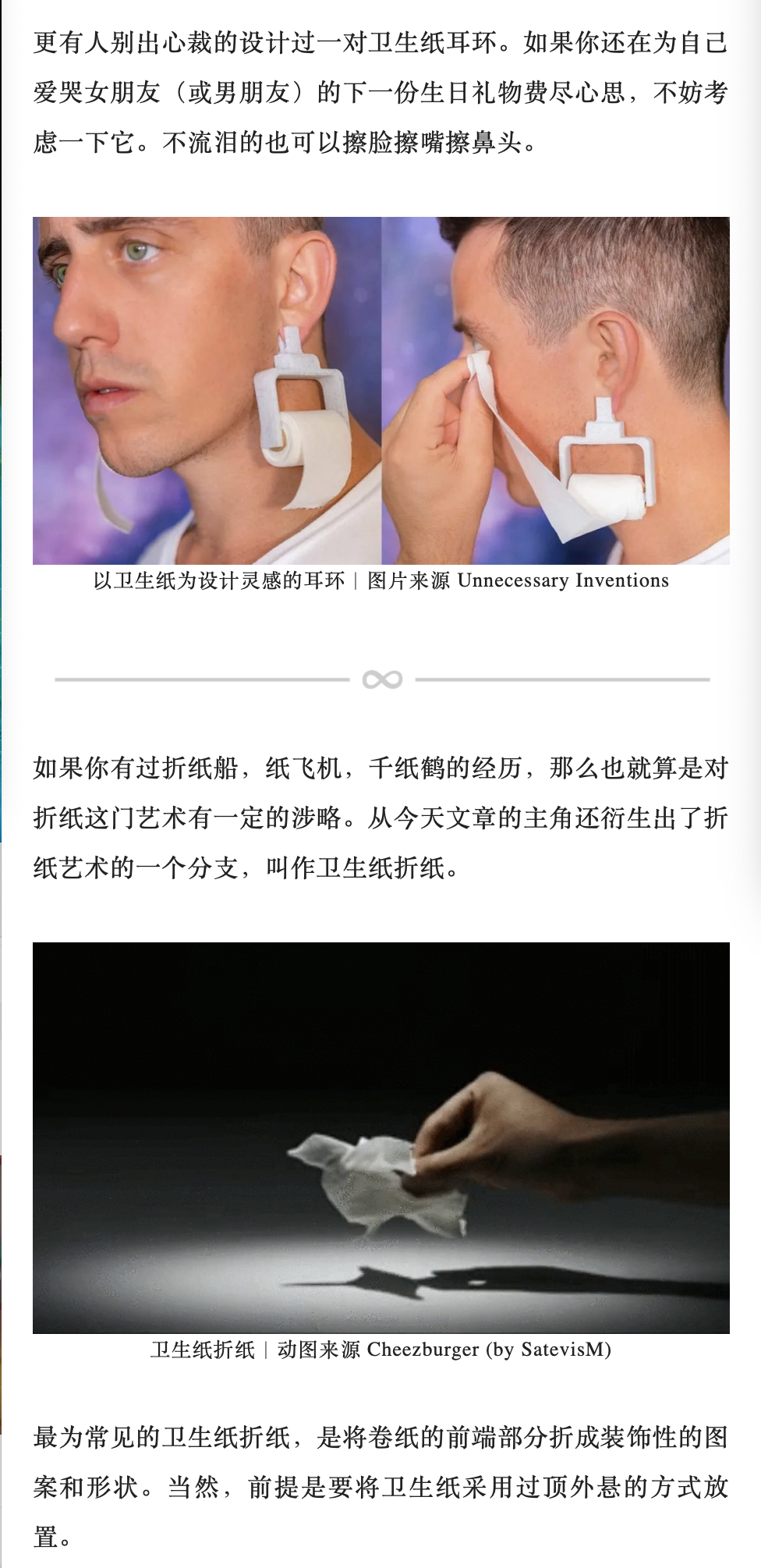 更有人别出心裁的设计过一对卫生纸耳环。如果你还在为自己爱哭女朋友（或男朋友）的下一份生日礼物费尽心思，不妨考虑一下它。不流泪的也可以擦脸擦嘴擦鼻头。

以卫生纸为设计灵感的耳环 | 图片来源 Unnecessary Inventions

如果你有过折纸船，纸飞机，千纸鹤的经历，那么也就算是对折纸这门艺术有一定的涉略。从今天文章的主角还衍生出了折纸艺术的一个分支，叫作卫生纸折纸。

卫生纸折纸 | 动图来源 Cheezburger (by SatevisM)

最为常见的卫生纸折纸，是将卷纸的前端部分折成装饰性的图案和形状。当然，前提是要将卫生纸采用过顶外悬的方式放置。